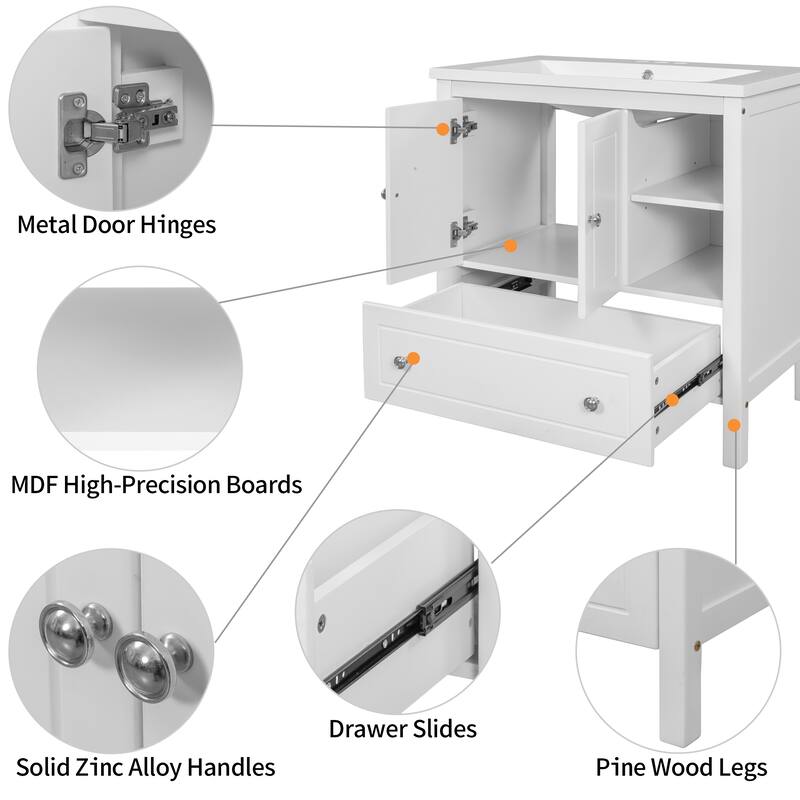 Metal Door Hinges

MDF High-Precision Boards

Solid Zinc Alloy Handles

Drawer Slides

Pine Wood Legs